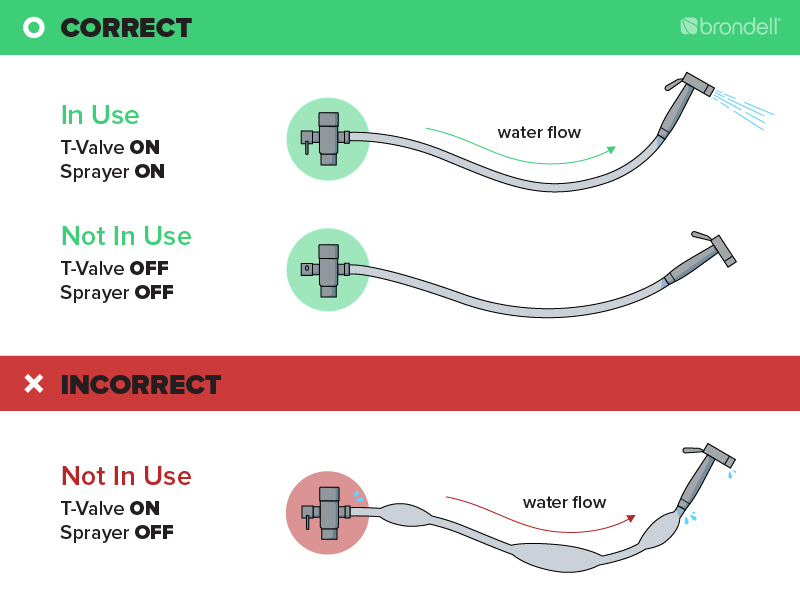 CORRECT

brondell

In Use
T-Valve ON
Sprayer ON

water flow

Not In Use
T-Valve OFF
Sprayer OFF

INCORRECT

Not In Use
T-Valve ON
Sprayer OFF

water flow